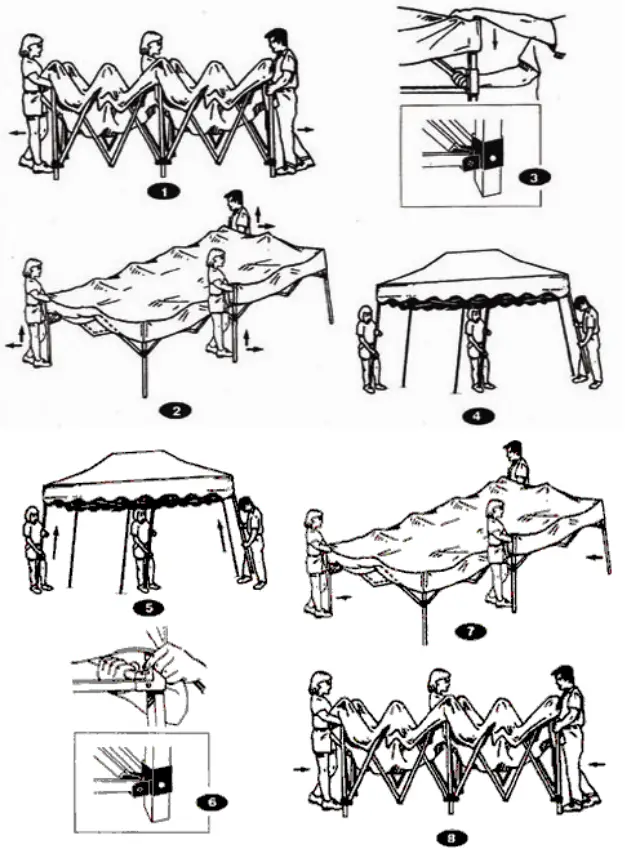 1

3

2

4

5

7

6

8