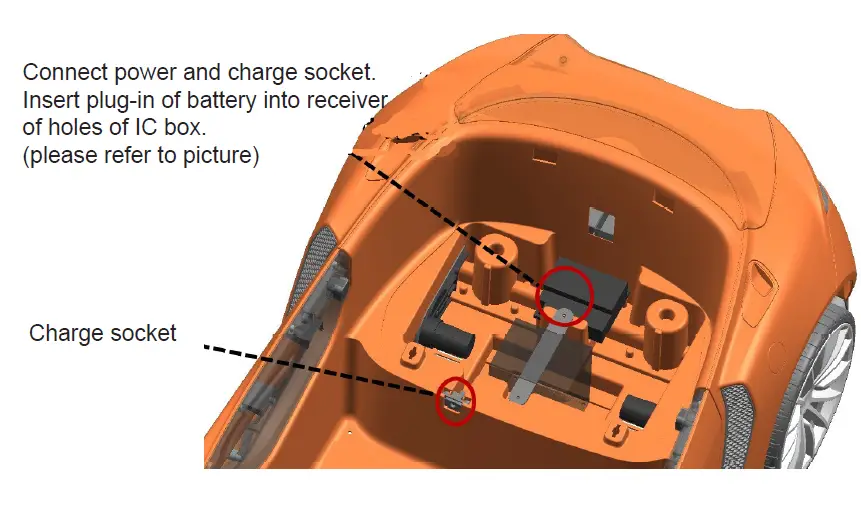 Connect power and charge socket.
Insert plug-in of battery into receiver of holes of IC box.
(please refer to picture)

Charge socket