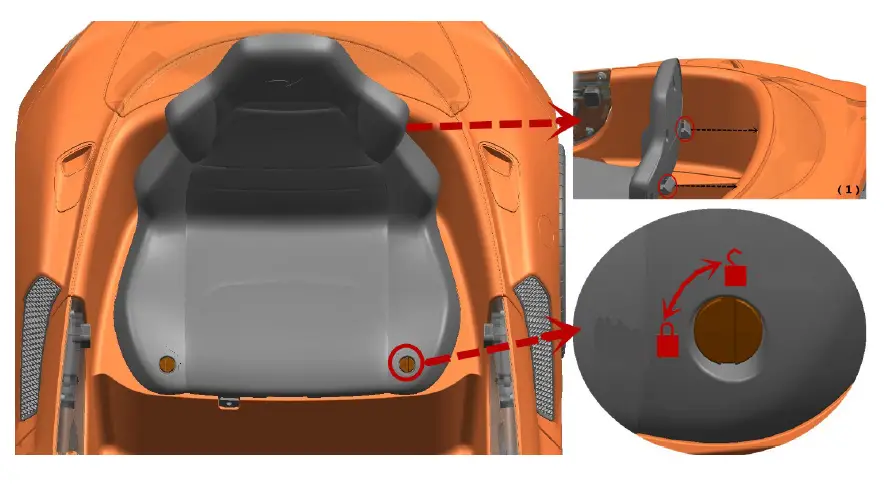 (1)