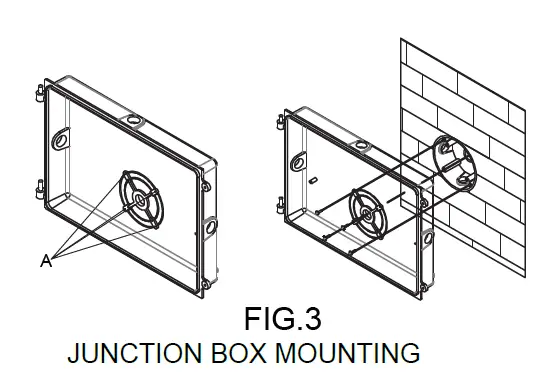 A

FIG.3

JUNCTION BOX MOUNTING