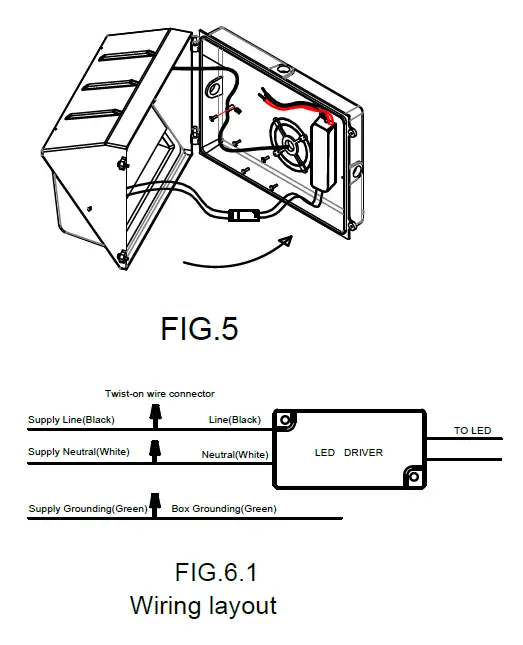 FIG.5

Twist-on wire connector

Supply Line(Black)

Line(Black)

Supply Neutral(White)

Neutral(White)

LED DRIVER

TO LED

Supply Grounding(Green)

Box Grounding(Green)

FIG.6.1
Wiring layout