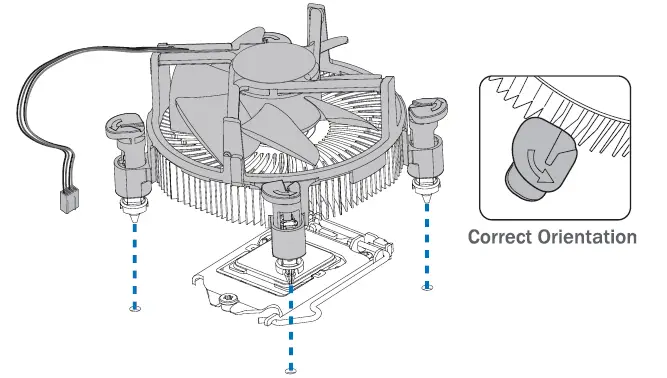 Correct Orientation