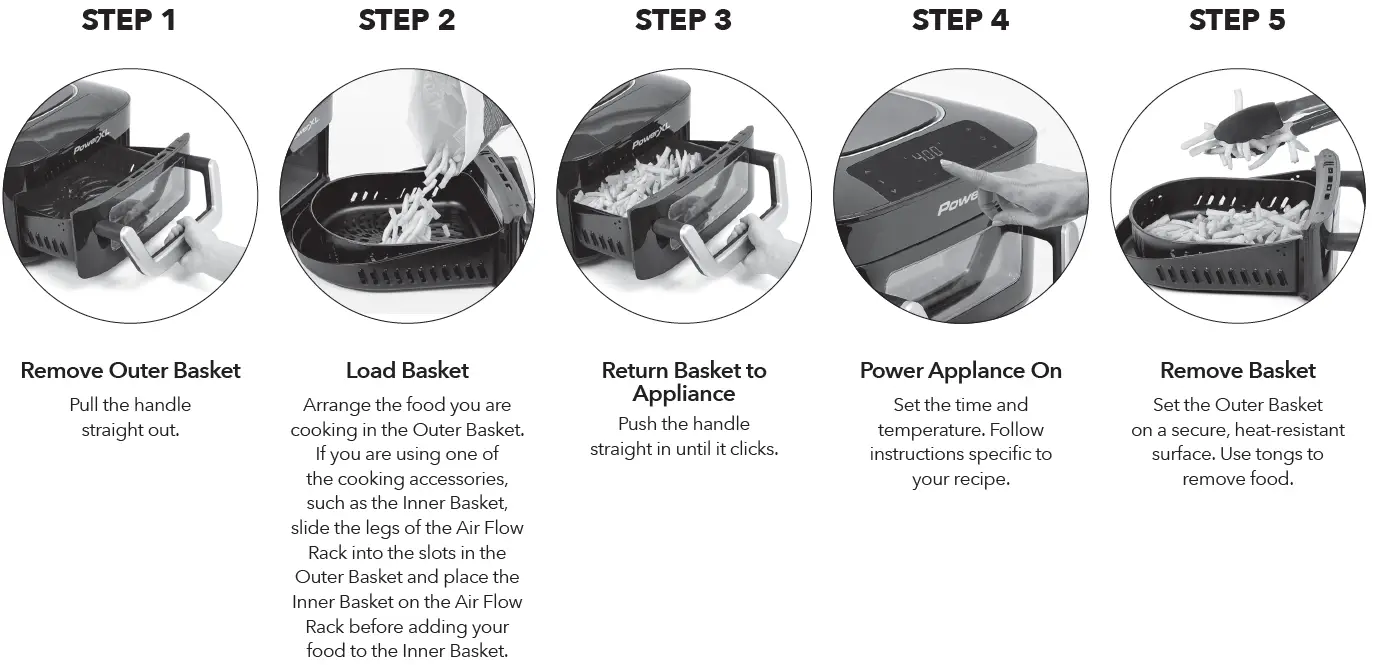 STEP 1

PowerXL

Remove Outer Basket

Pull the handle straight out.

STEP 2

PowerXL

Load Basket

Arrange the food you are cooking in the Outer Basket. If you are using one of the cooking accessories, such as the Inner Basket, slide the legs of the Air Flow Rack into the slots in the Outer Basket and place the Inner Basket on the Air Flow Rack before adding your food to the Inner Basket.

STEP 3

PowerXL

Return Basket to Appliance

Push the handle straight in until it clicks.

STEP 4

400

Power

Power Applance On

Set the time and temperature. Follow instructions specific to your recipe.

STEP 5

Remove Basket

Set the Outer Basket on a secure, heat-resistant surface. Use tongs to remove food.