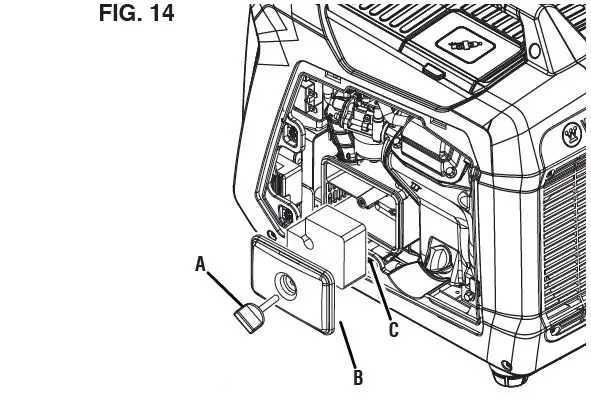 FIG. 14

A

B

C