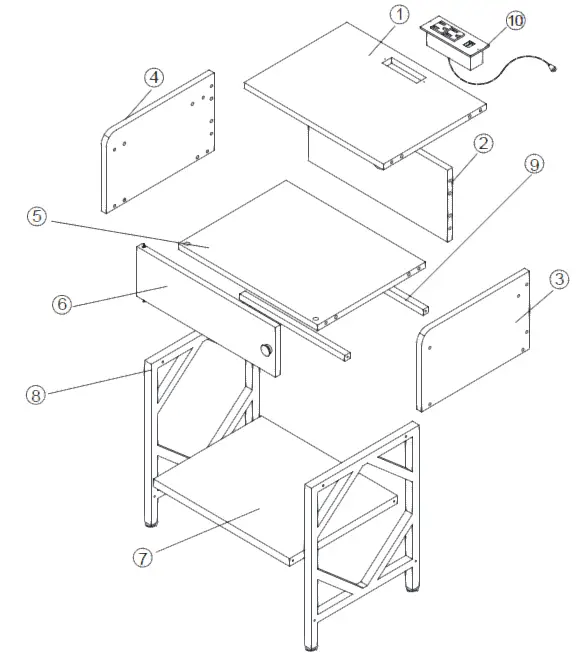 1
10
4
2
9
5
6
3
8
7