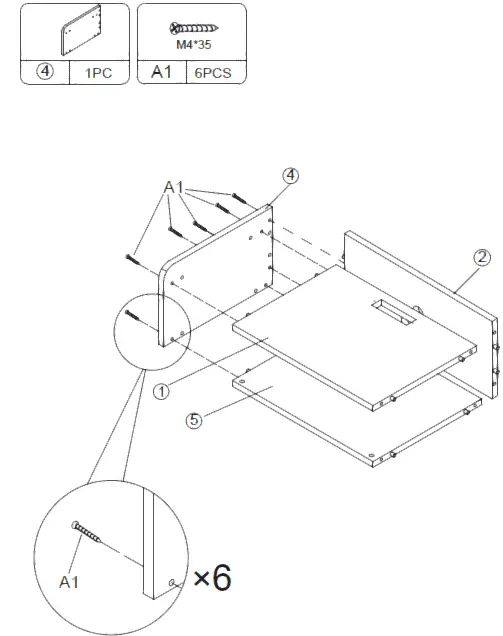 ④ 1PC

M4*35
A1 6PCS

A1
④
②
①
⑤
A1
×6