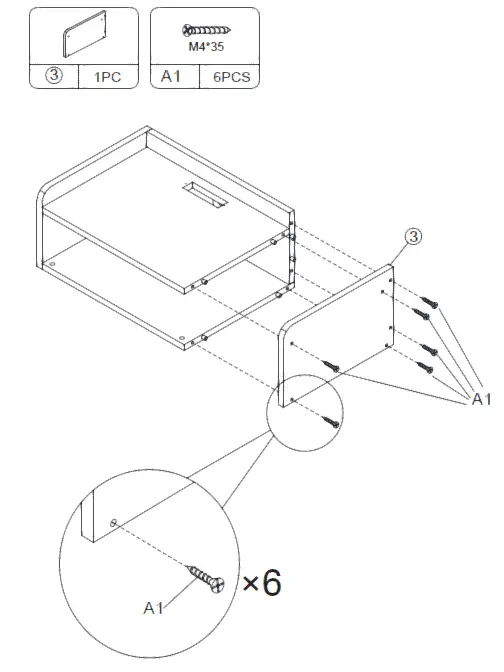 ③ 1PC

M4*35
A1 6PCS

③

A1

A1

×6