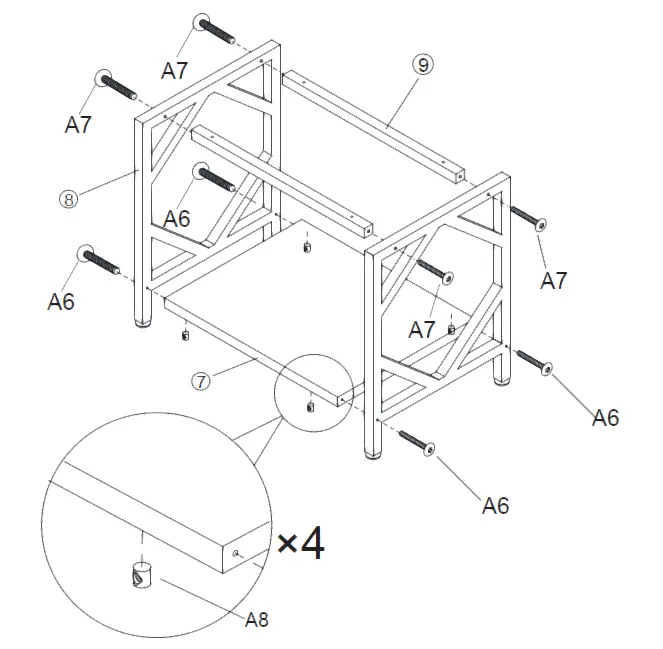 A7
A7
9
8
A6
A6
A7
A7
7
A6
A6
×4
A8