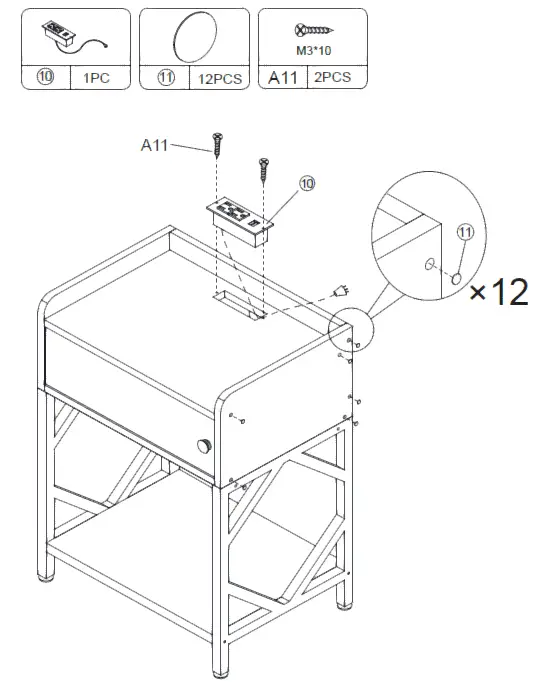 ⑩ 1PC

⑪ 12PCS

M3*10
A11 2PCS

A11

⑩

⑪

×12