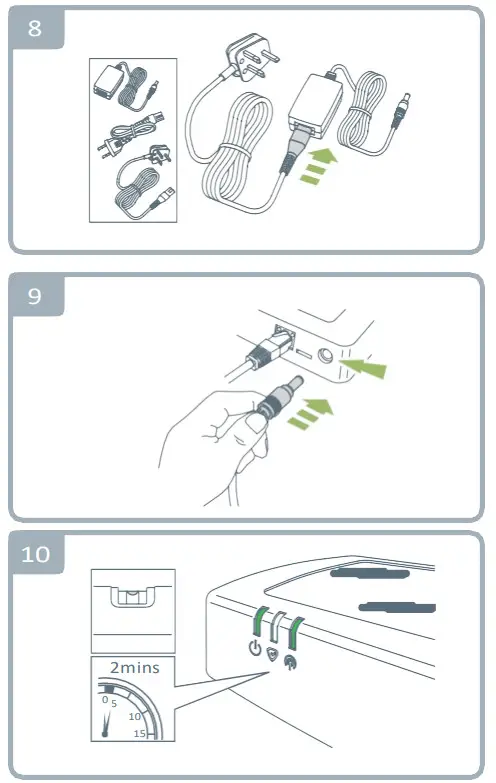 8

9

10

2mins

0
5
10
15