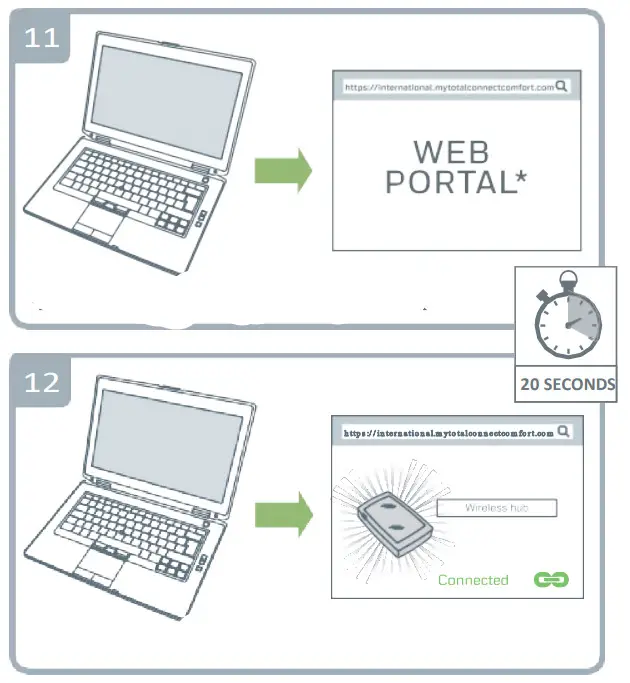 11

https://international.mytotalconnectcomfort.com

WEB PORTAL*

20 SECONDS

12

https://international.mytotalconnectcomfort.com

Wireless hub

Connected