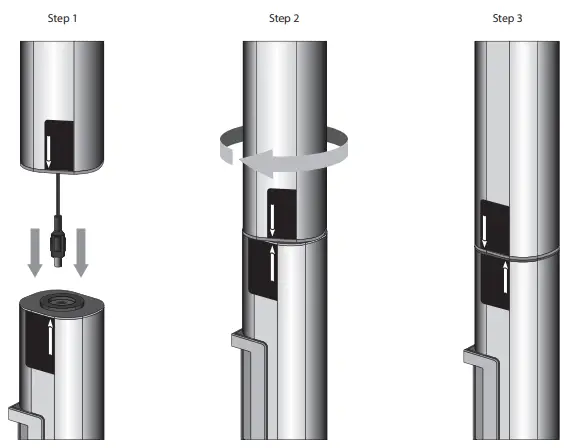 Step 1

Step 2

Step 3