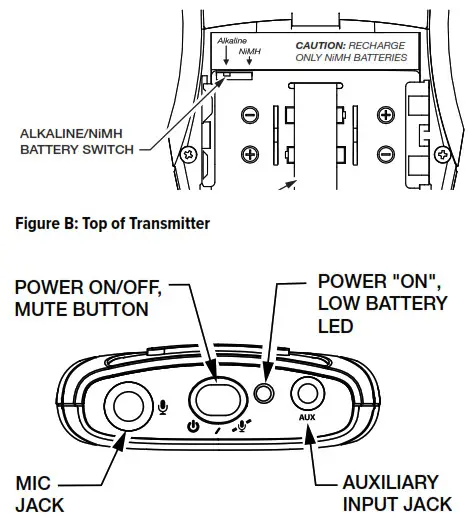 Alkaline
NiMH

CAUTION: RECHARGE ONLY NiMH BATTERIES

ALKALINE/NiMH BATTERY SWITCH

Figure B: Top of Transmitter

POWER ON/OFF, MUTE BUTTON

POWER "ON", LOW BATTERY LED

AUX

MIC JACK

AUXILIARY INPUT JACK