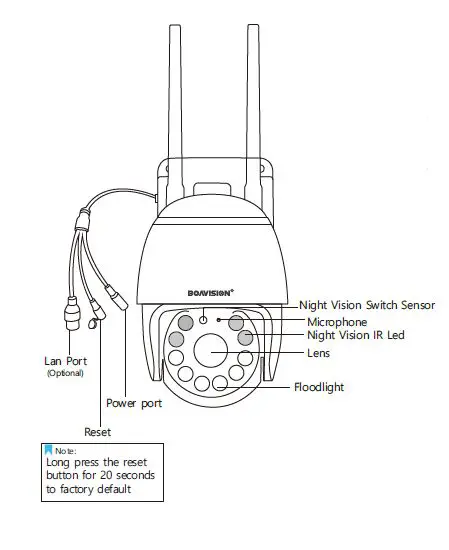 BOAVISION®

Night Vision Switch Sensor
Microphone
Night Vision IR Led
Lens
Floodlight

Lan Port
(Optional)

Power port

Reset

Note:
Long press the reset button for 20 seconds to factory default