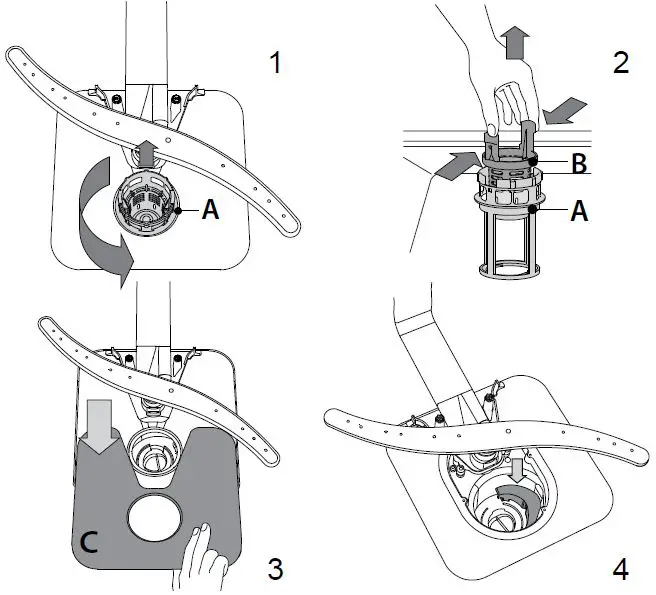 1
A
2
B
A
C
3
4