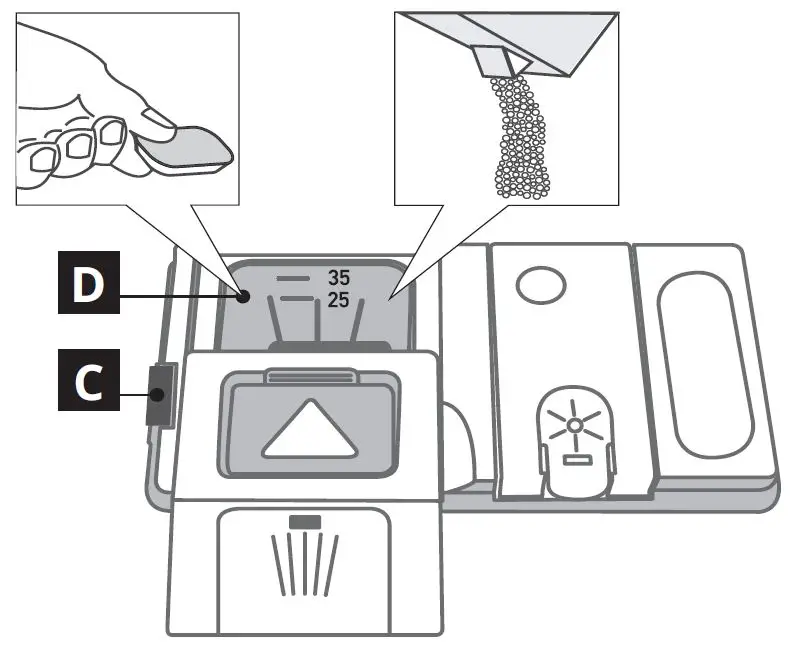 D
35
25
C