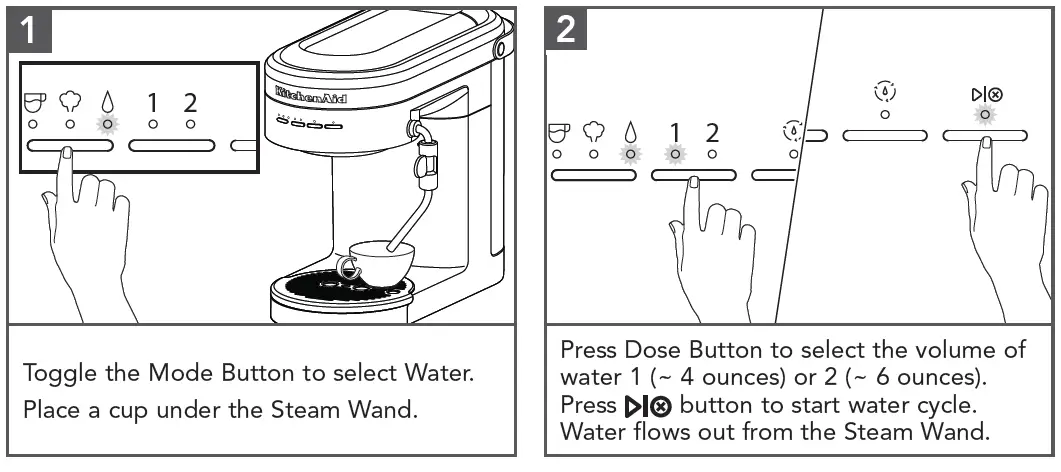 1

1 2

KitchenAid

Toggle the Mode Button to select Water. Place a cup under the Steam Wand.

2

1 2

Press Dose Button to select the volume of water 1 (~ 4 ounces) or 2 (~ 6 ounces). Press ▷|⊗ button to start water cycle. Water flows out from the Steam Wand.