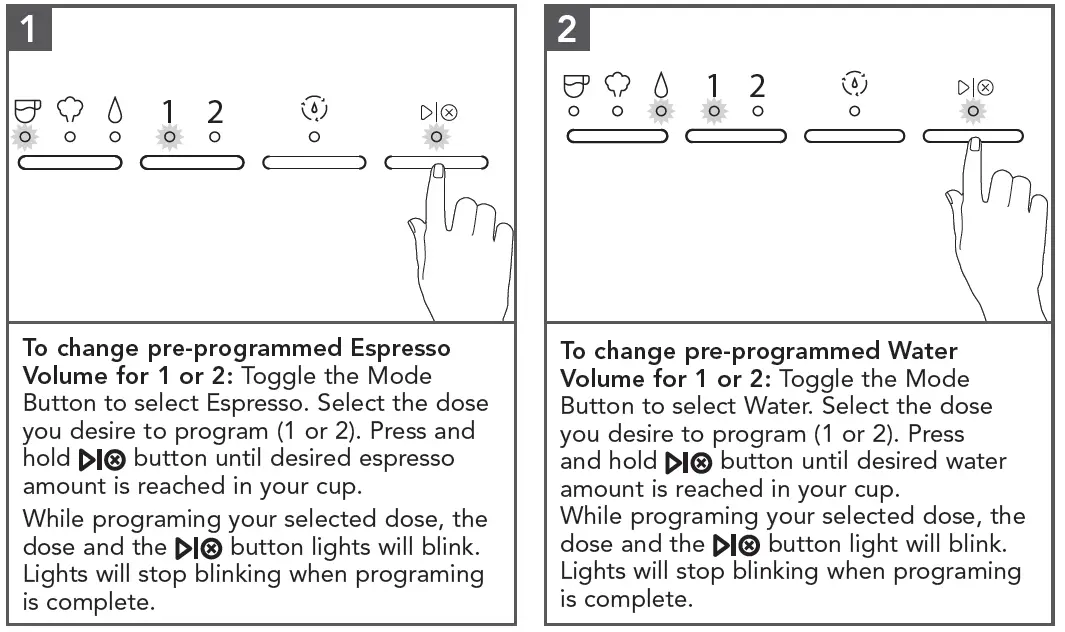 1

1 2

To change pre-programmed Espresso Volume for 1 or 2: Toggle the Mode Button to select Espresso. Select the dose you desire to program (1 or 2). Press and hold ▷|⊗ button until desired espresso amount is reached in your cup.

While programing your selected dose, the dose and the ▷|⊗ button lights will blink. Lights will stop blinking when programing is complete.

2

1 2

To change pre-programmed Water Volume for 1 or 2: Toggle the Mode Button to select Water. Select the dose you desire to program (1 or 2). Press and hold ▷|⊗ button until desired water amount is reached in your cup.

While programing your selected dose, the dose and the ▷|⊗ button light will blink. Lights will stop blinking when programing is complete.