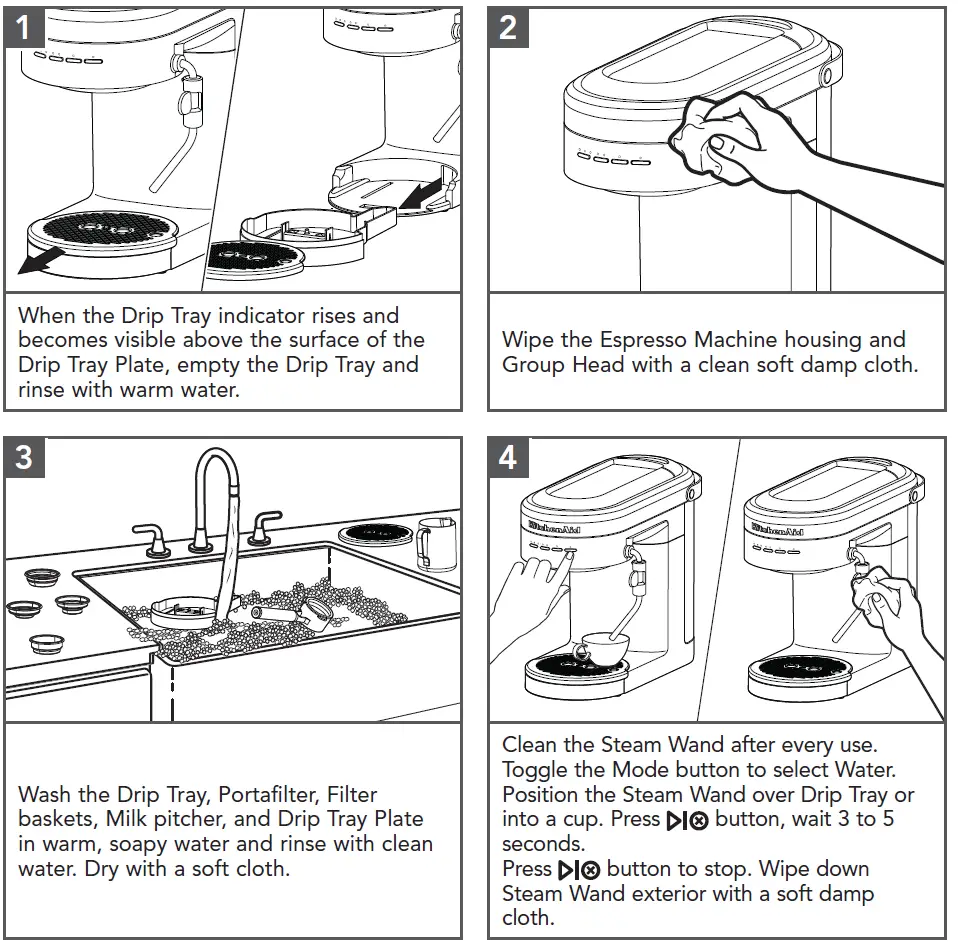 1

When the Drip Tray indicator rises and becomes visible above the surface of the Drip Tray Plate, empty the Drip Tray and rinse with warm water.

2

Wipe the Espresso Machine housing and Group Head with a clean soft damp cloth.

3

Wash the Drip Tray, Portafilter, Filter baskets, Milk pitcher, and Drip Tray Plate in warm, soapy water and rinse with clean water. Dry with a soft cloth.

4

KitchenAid

KitchenAid

Clean the Steam Wand after every use. Toggle the Mode button to select Water. Position the Steam Wand over Drip Tray or into a cup. Press ▷|⊗ button, wait 3 to 5 seconds.
Press ▷|⊗ button to stop. Wipe down Steam Wand exterior with a soft damp cloth.