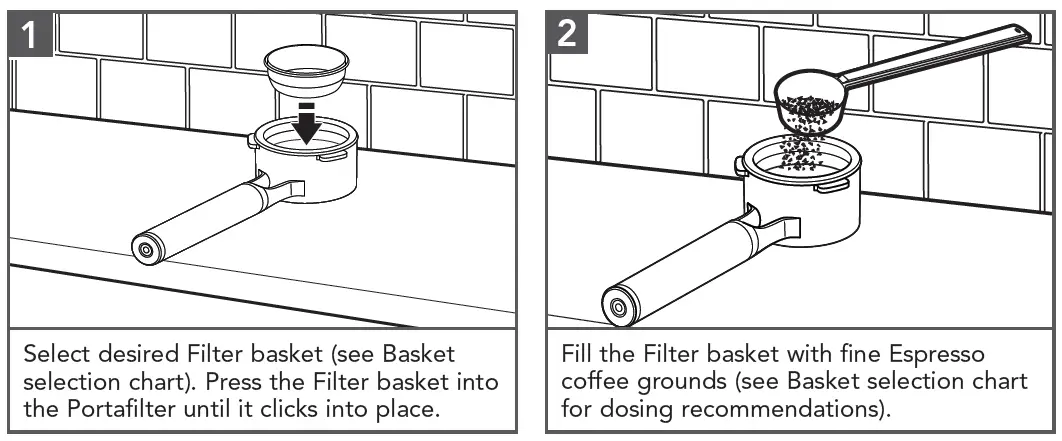 1

Select desired Filter basket (see Basket selection chart). Press the Filter basket into the Portafilter until it clicks into place.

2

Fill the Filter basket with fine Espresso coffee grounds (see Basket selection chart for dosing recommendations).