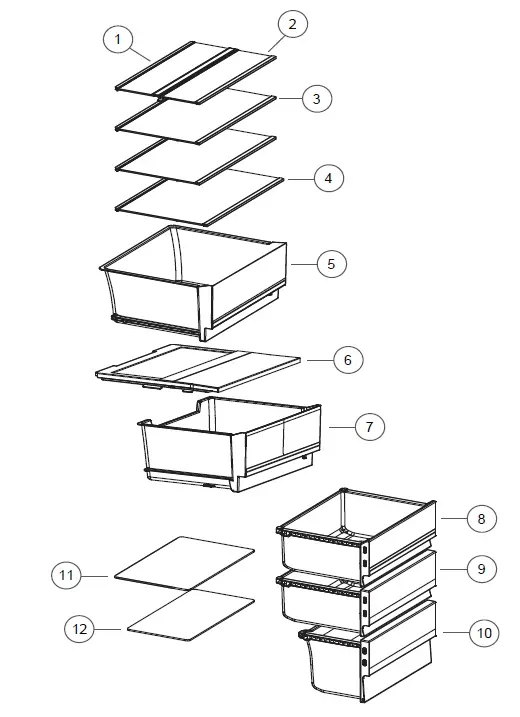 1
2
3
4
5
6
7
8
9
10
11
12