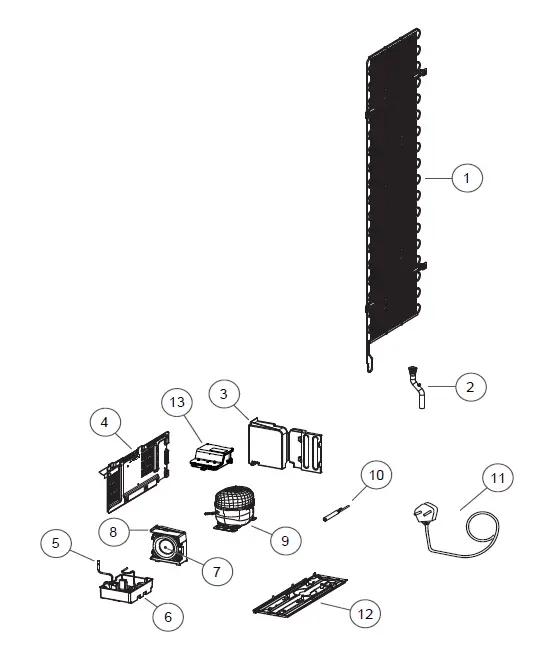 1
2
13
3
4
10
11
8
9
5
7
6
12