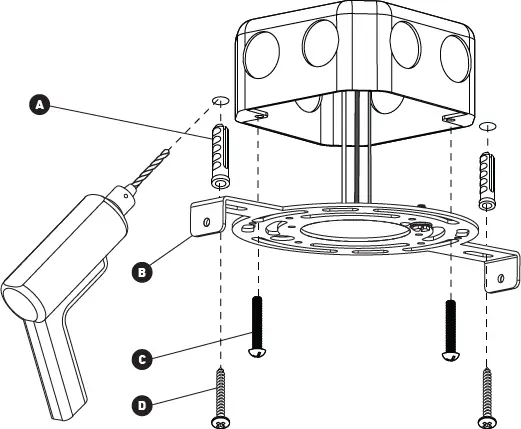 A

B

C

D