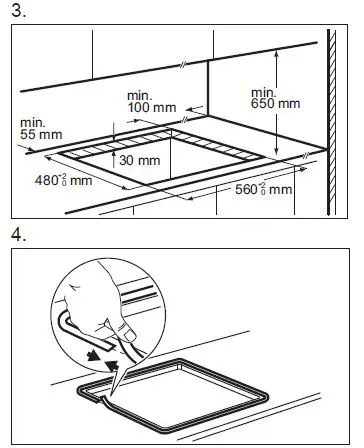 3.

min. 100 mm

min. 650 mm

min. 55 mm

30 mm

$480^{+2}_{0}$ mm

$560^{+2}_{0}$ mm

4.