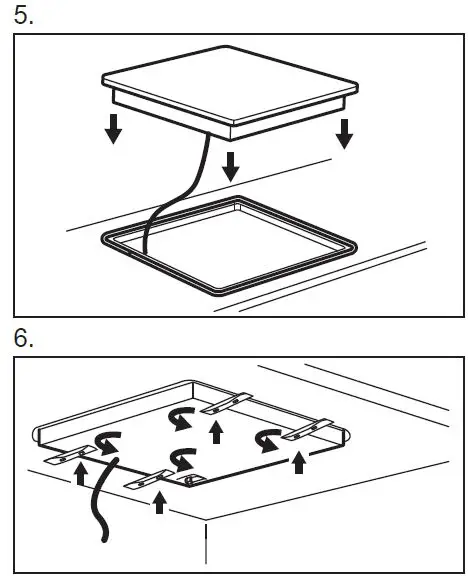 5.

6.