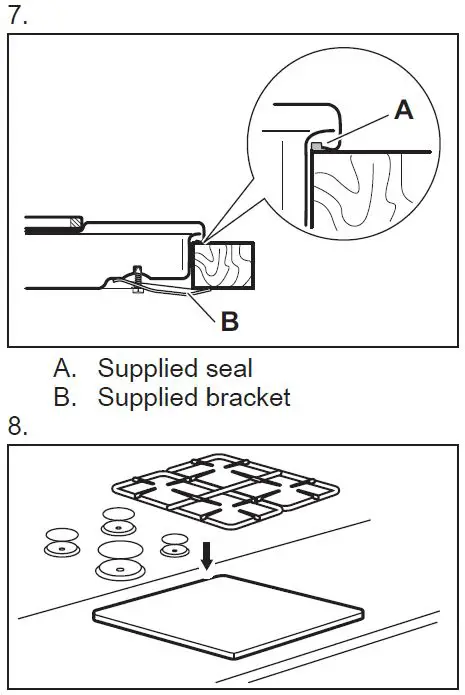 7.

A

B

A. Supplied seal
B. Supplied bracket

8.