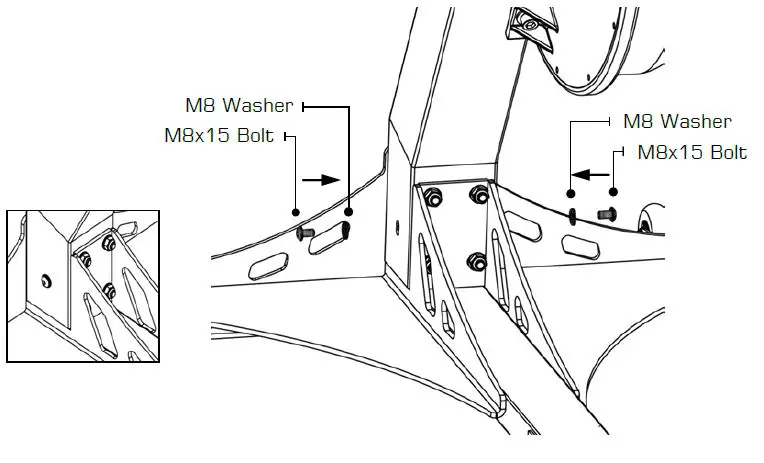 M8 Washer
M8x15 Bolt
M8 Washer
M8x15 Bolt