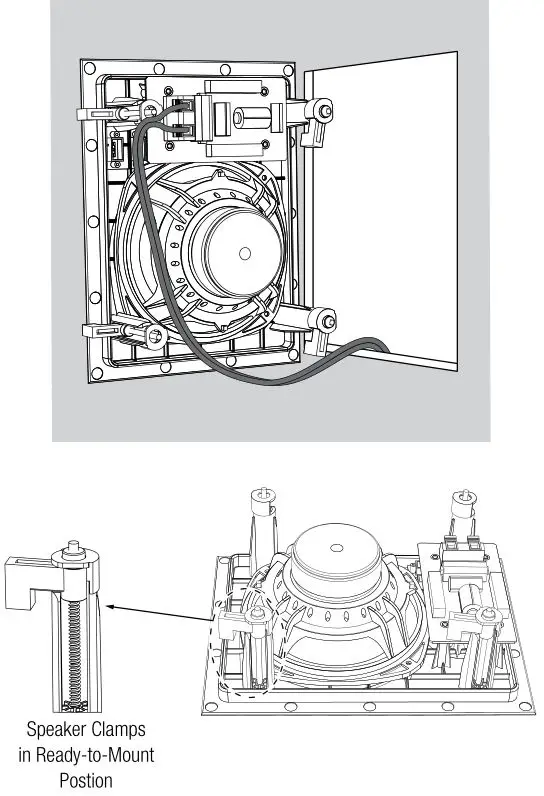 Speaker Clamps in Ready-to-Mount Postion