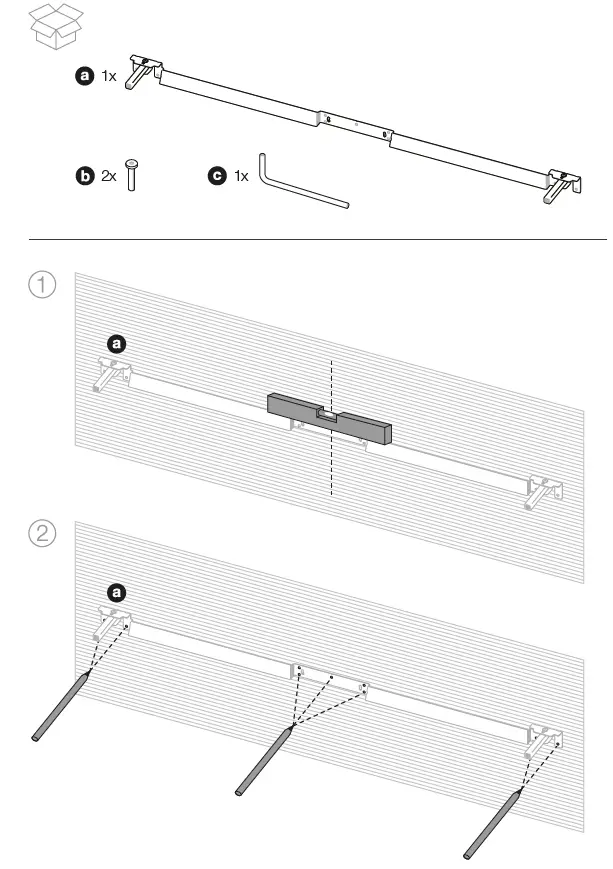 a 1x

b 2x

c 1x

1

a

2

a