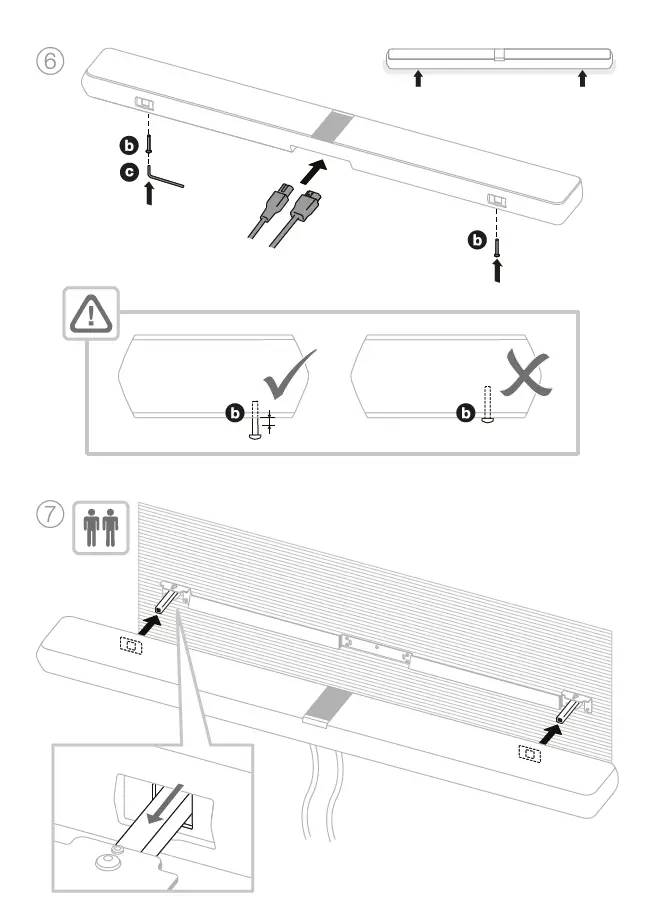 6

b

c

b

b

b

7