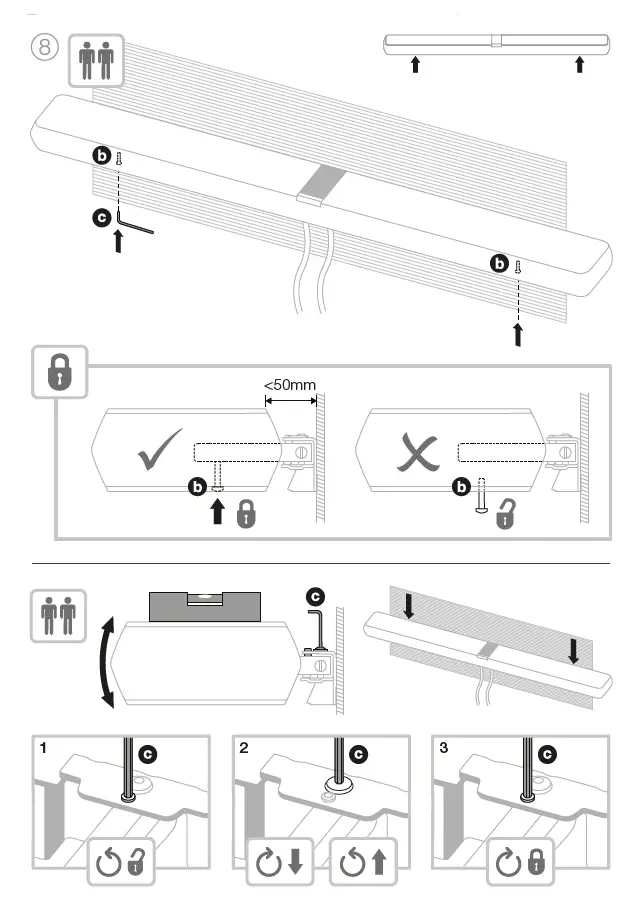 8

b

c

b

<50mm

b

b

c

1 c

2 c

3 c