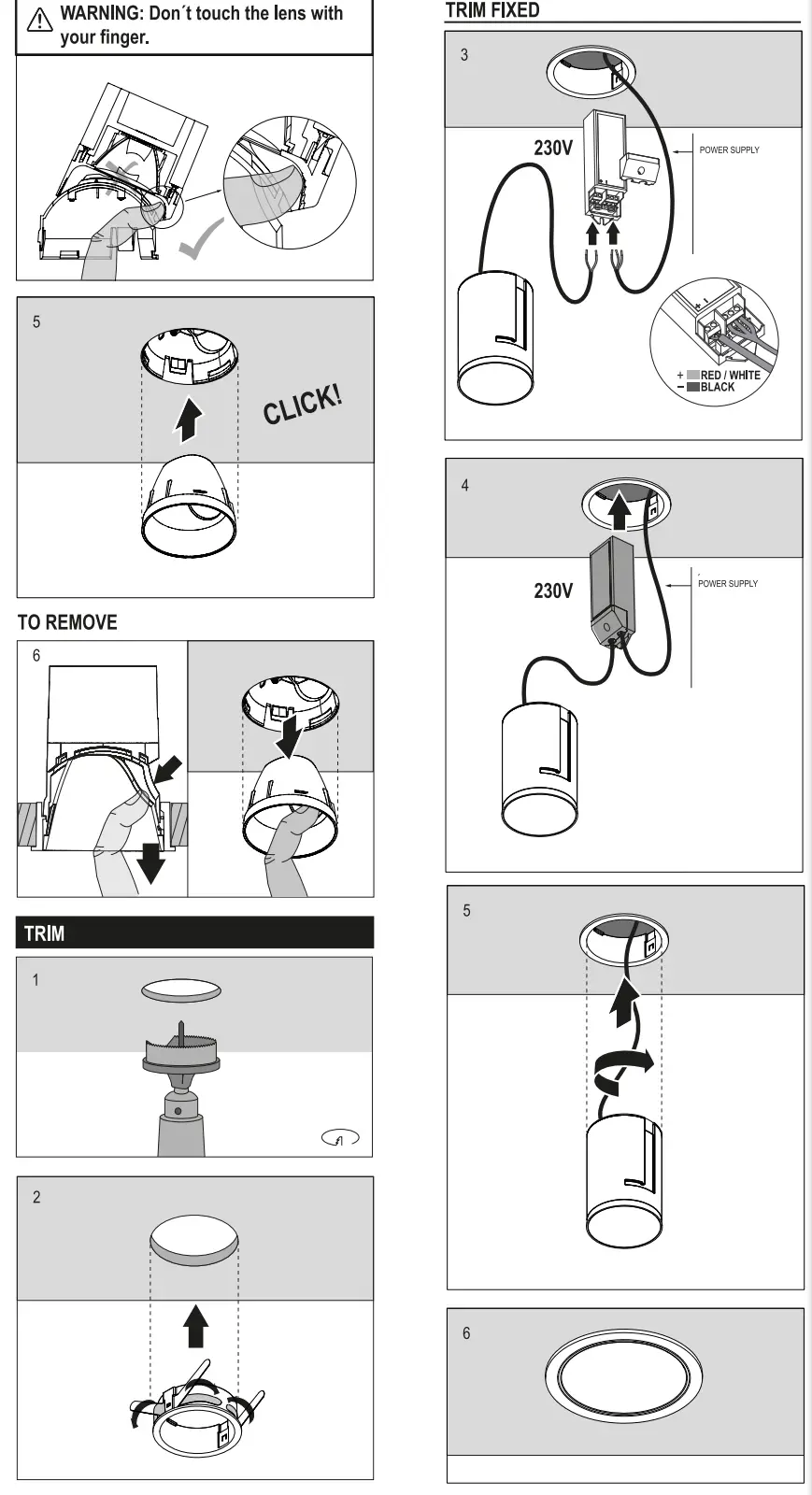 WARNING: Don´t touch the lens with your finger.

5

CLICK!

TO REMOVE

6

TRIM

1

2

TRIM FIXED

3

230V

POWER SUPPLY

+ RED / WHITE
− BLACK

4

230V

POWER SUPPLY

5

6