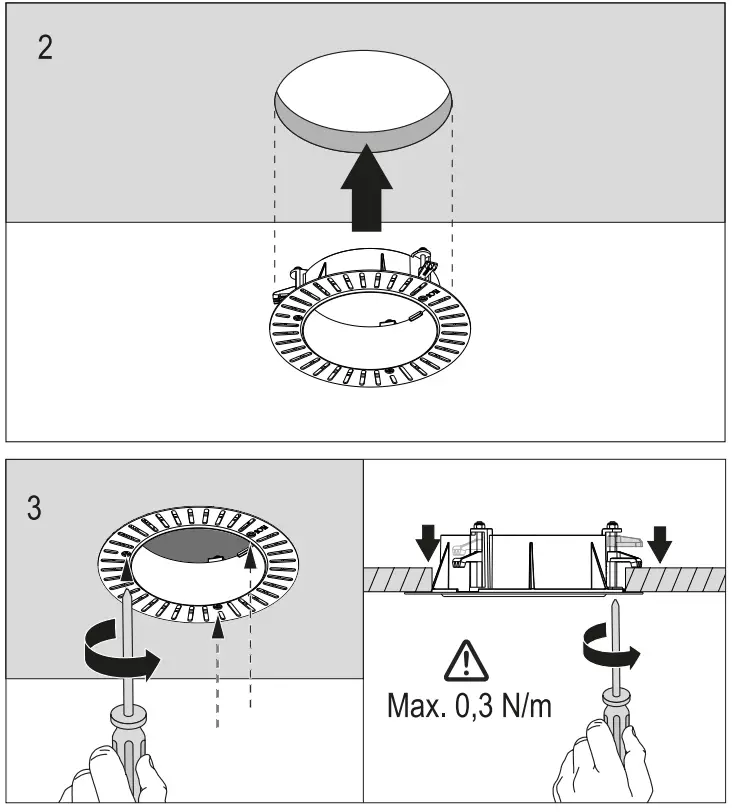 2

3

Max. 0,3 N/m