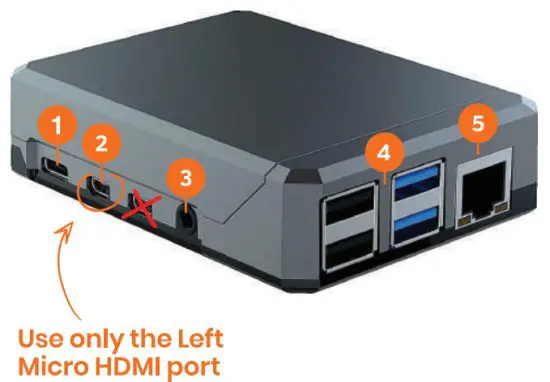 1
2
3
4
5

Use only the Left Micro HDMI port