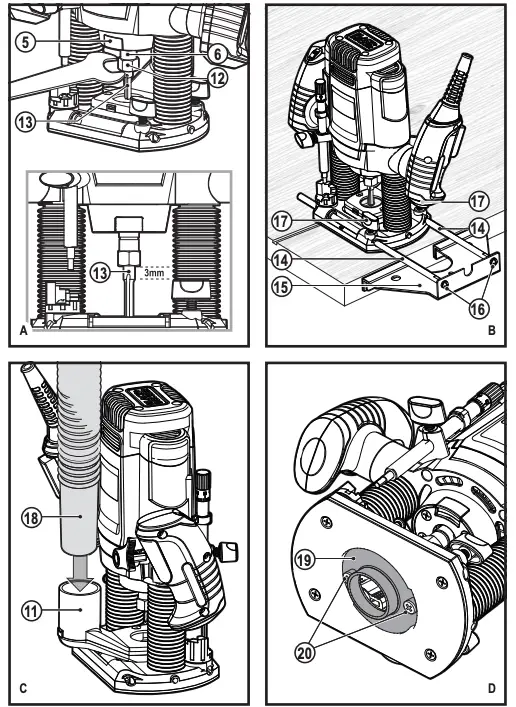 5
6
12
13
13
3mm
A
17
17
14
14
15
16
B
18
11
C
19
20
D