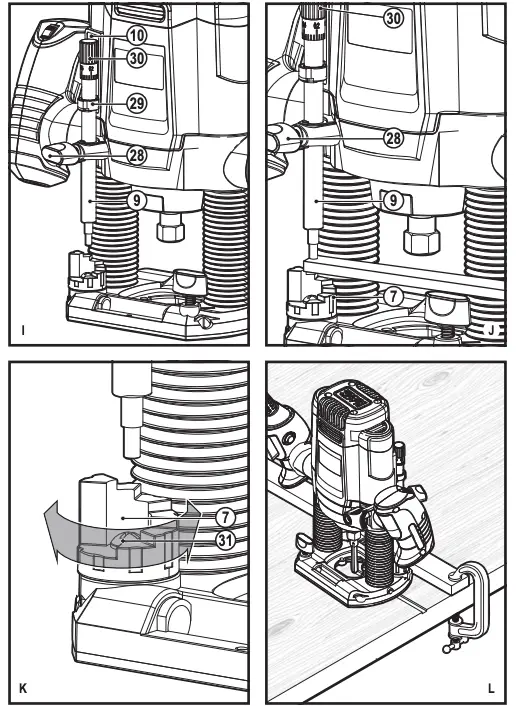 10
30
29
28
9
I

30
28
9
7
J

7
31
K

L