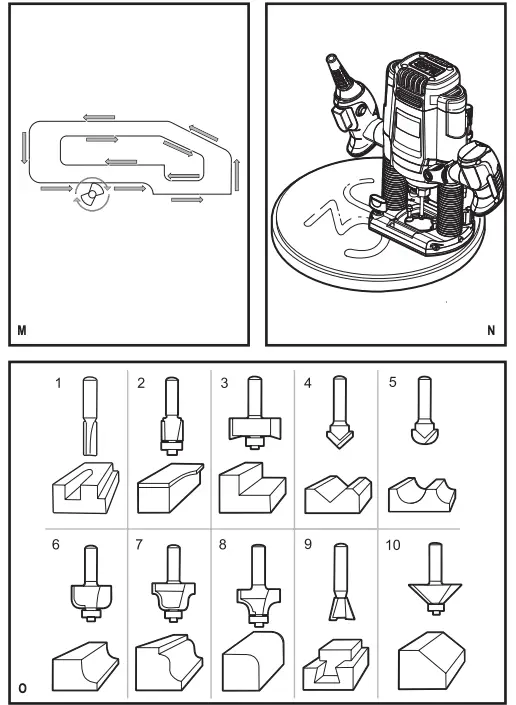 M

N

1
2
3
4
5

6
7
8
9
10

O