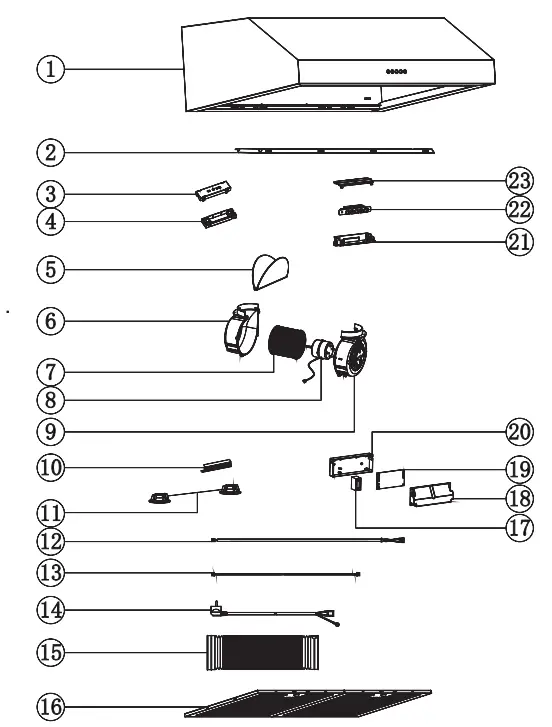 1
2
3
4
5
6
7
8
9
10
11
12
13
14
15
16
23
22
21
20
19
18
17