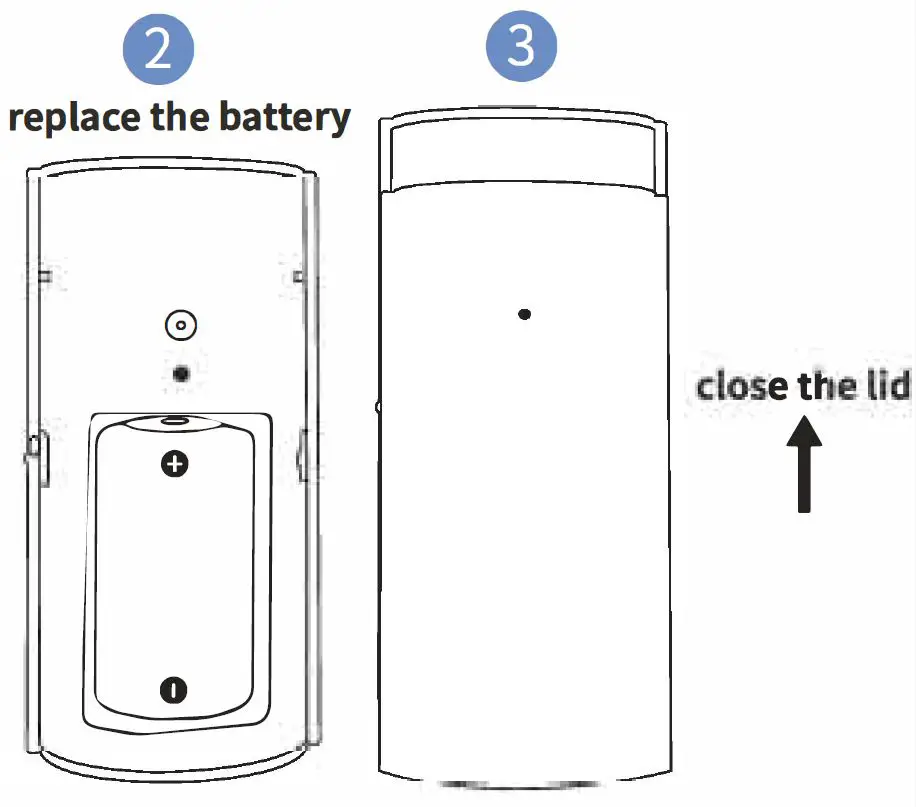 2
replace the battery

+

-

3

close the lid