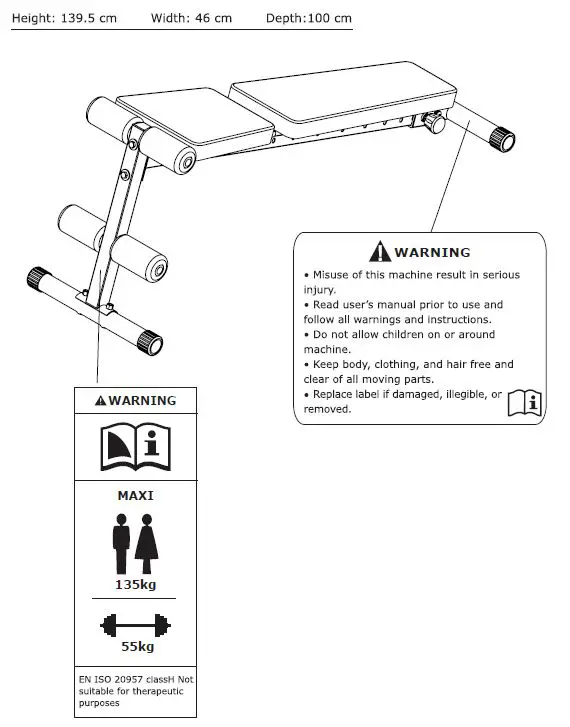 Height: 139.5 cm Width: 46 cm Depth:100 cm

WARNING

• Misuse of this machine result in serious injury.
• Read user's manual prior to use and follow all warnings and instructions.
• Do not allow children on or around machine.
• Keep body, clothing, and hair free and clear of all moving parts.
• Replace label if damaged, illegible, or removed.

WARNING

MAXI

135kg

55kg

EN ISO 20957 classH Not suitable for therapeutic purposes