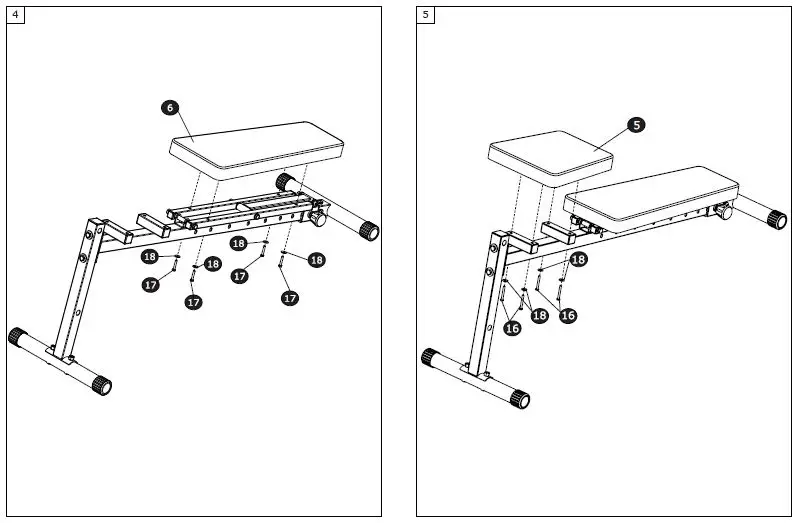 4

6

18

18

18

18

17

17

17

17

5

5

18

18

16

16