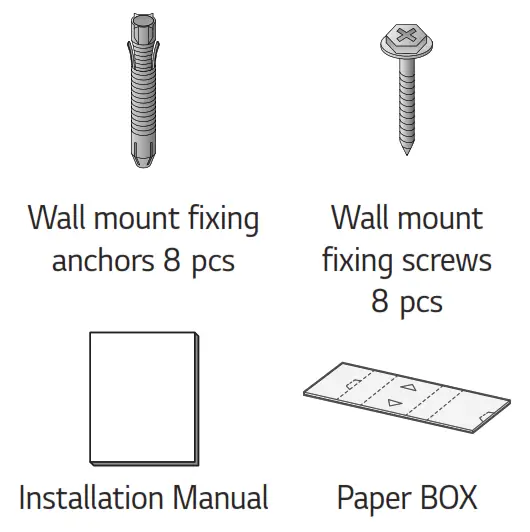 Wall mount fixing anchors 8 pcs

Wall mount fixing screws 8 pcs

Installation Manual

Paper BOX