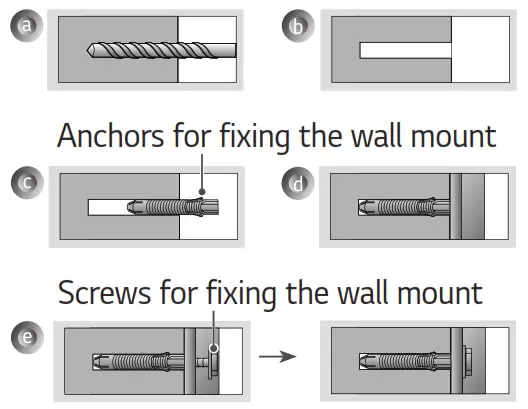 a

b

Anchors for fixing the wall mount

c

d

Screws for fixing the wall mount

e