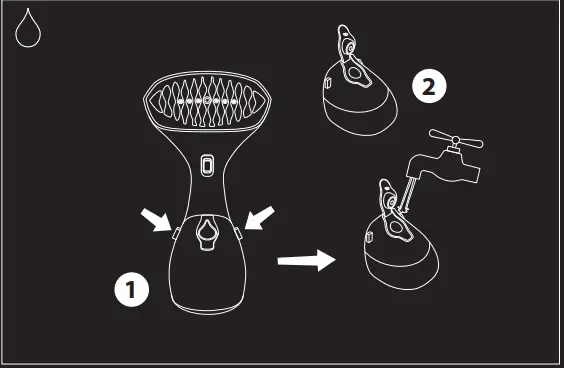 2

1