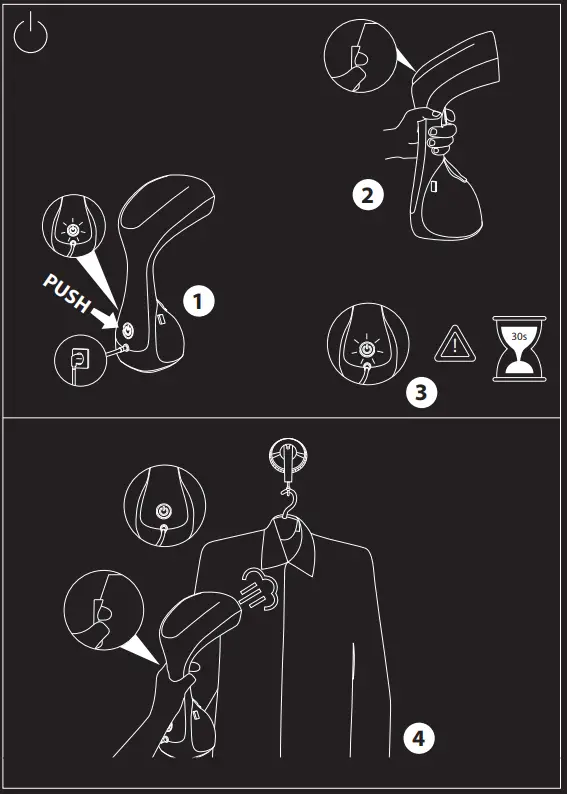 2

PUSH

1

30s

3

4