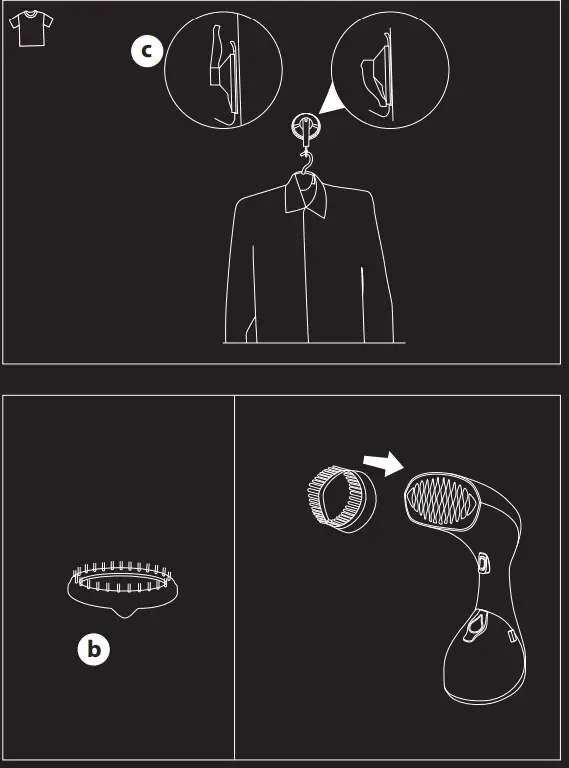 c

b